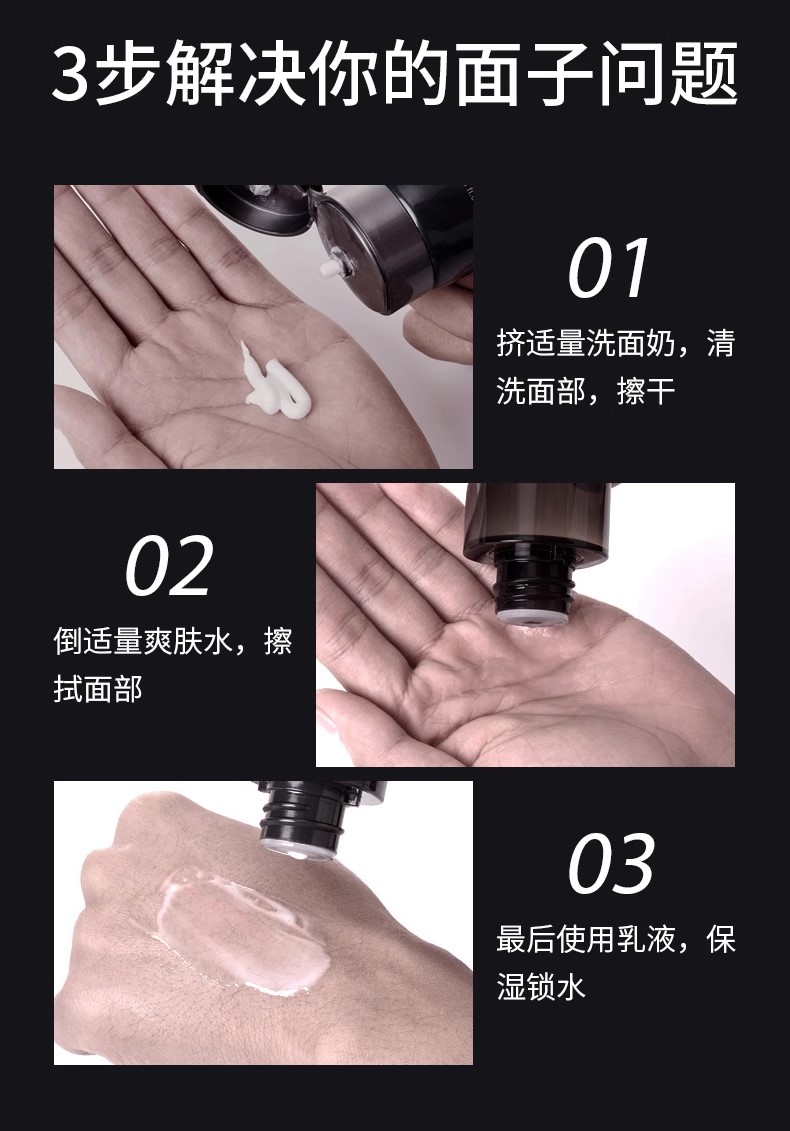 3步解决你的面子问题

01

挤适量洗面奶，清洗面部，擦干

02

倒适量爽肤水，擦拭面部

03

最后使用乳液，保湿锁水